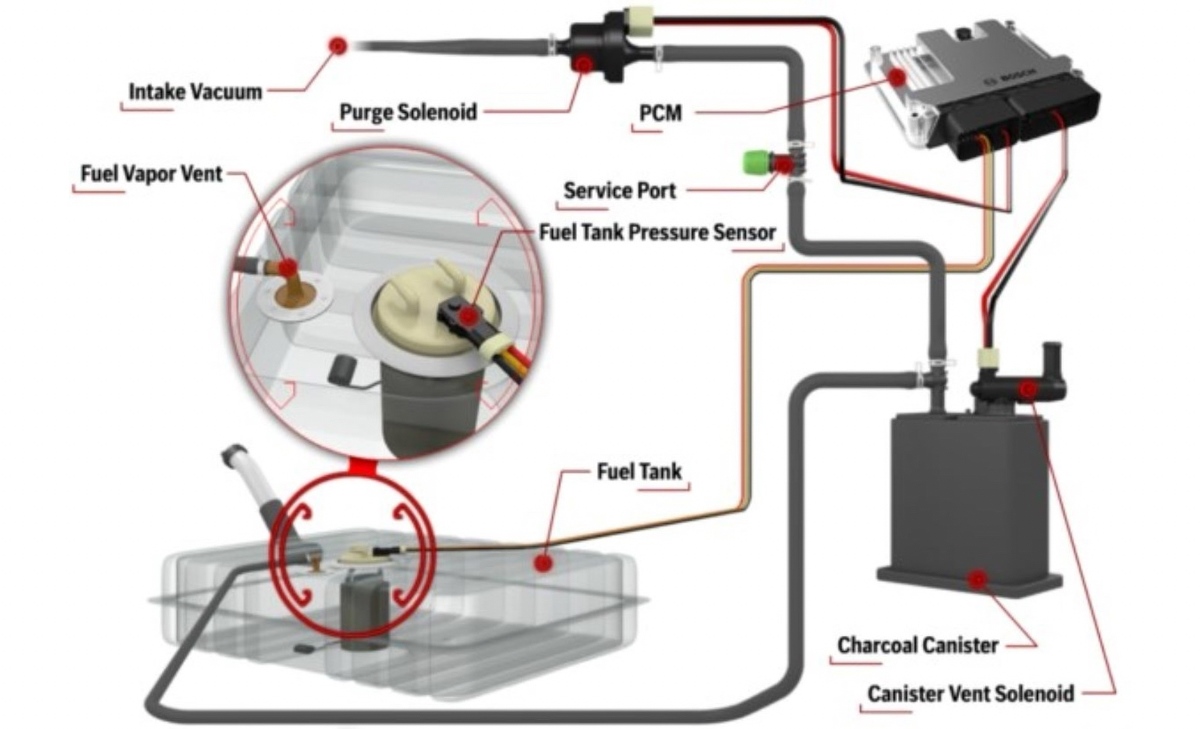 Intake Vacuum

Purge Solenoid

PCM

BOSCH

Fuel Vapor Vent

Service Port

Fuel Tank Pressure Sensor

Fuel Tank

Charcoal Canister

Canister Vent Solenoid